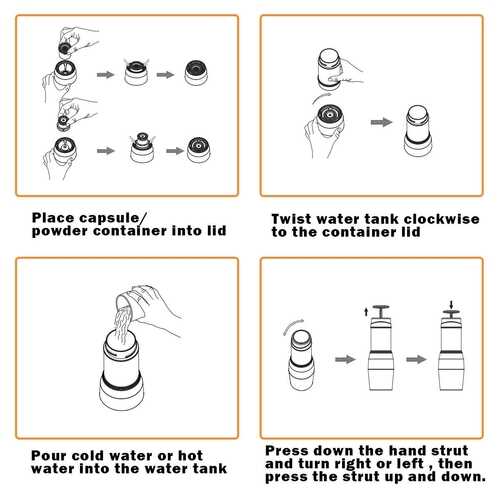 Place capsule/
powder container into lid

Twist water tank clockwise
to the container lid

Pour cold water or hot
water into the water tank

Press down the hand strut
and turn right or left , then
press the strut up and down.