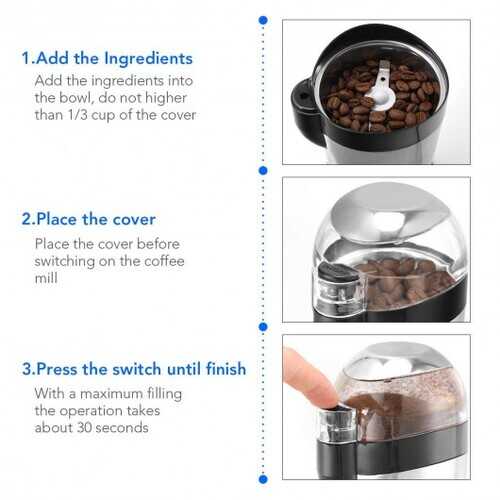 1.Add the Ingredients

Add the ingredients into the bowl, do not higher than 1/3 cup of the cover

2.Place the cover

Place the cover before switching on the coffee mill

3.Press the switch until finish

With a maximum filling the operation takes about 30 seconds